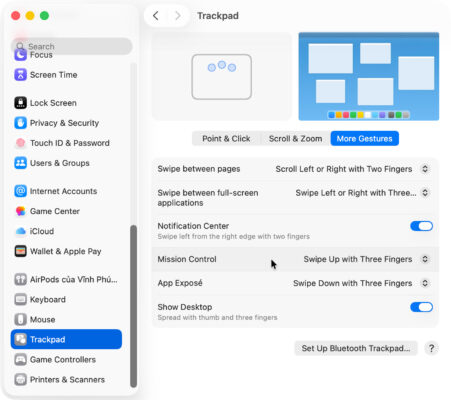 Search
Focus
Screen Time

Lock Screen
Privacy & Security
Touch ID & Password
Users & Groups

Internet Accounts
Game Center
iCloud
Wallet & Apple Pay

AirPods của Vĩnh Phú...
Keyboard
Mouse
Trackpad
Game Controllers
Printers & Scanners

Trackpad

Point & Click
Scroll & Zoom
More Gestures

Swipe between pages
Scroll Left or Right with Two Fingers

Swipe between full-screen applications
Swipe Left or Right with Three...

Notification Center
Swipe left from the right edge with two fingers

Mission Control
Swipe Up with Three Fingers

App Exposé
Swipe Down with Three Fingers

Show Desktop
Spread with thumb and three fingers

Set Up Bluetooth Trackpad...
?